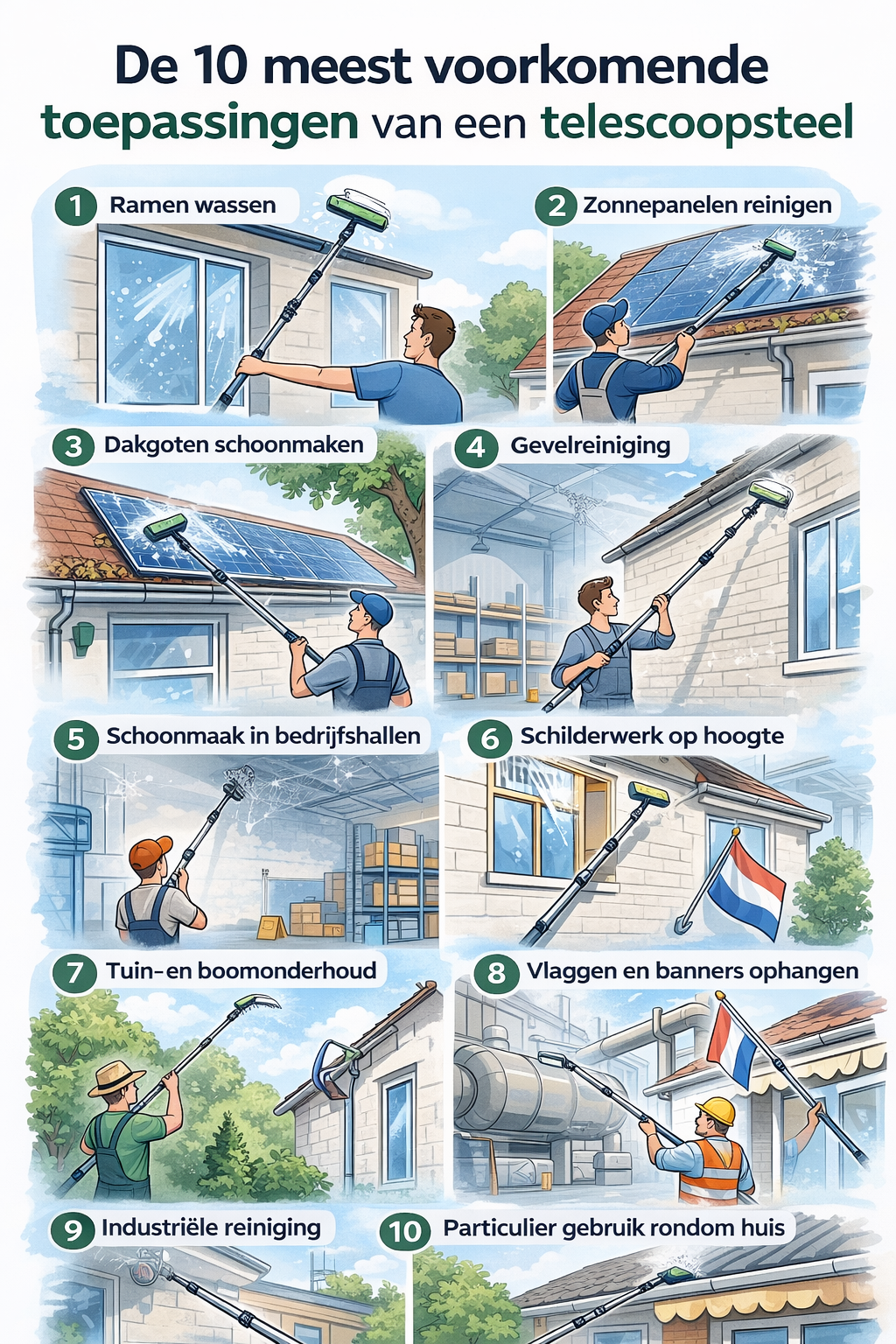 De 10 meest voorkomende toepassingen van een telescoopsteel

1 Ramen wassen

2 Zonnepanelen reinigen

3 Dakgoten schoonmaken

4 Gevelreiniging

5 Schoonmaak in bedrijfshallen

6 Schilderwerk op hoogte

7 Tuin- en boomonderhoud

8 Vlaggen en banners ophangen

9 Industriële reiniging

10 Particulier gebruik rondom huis